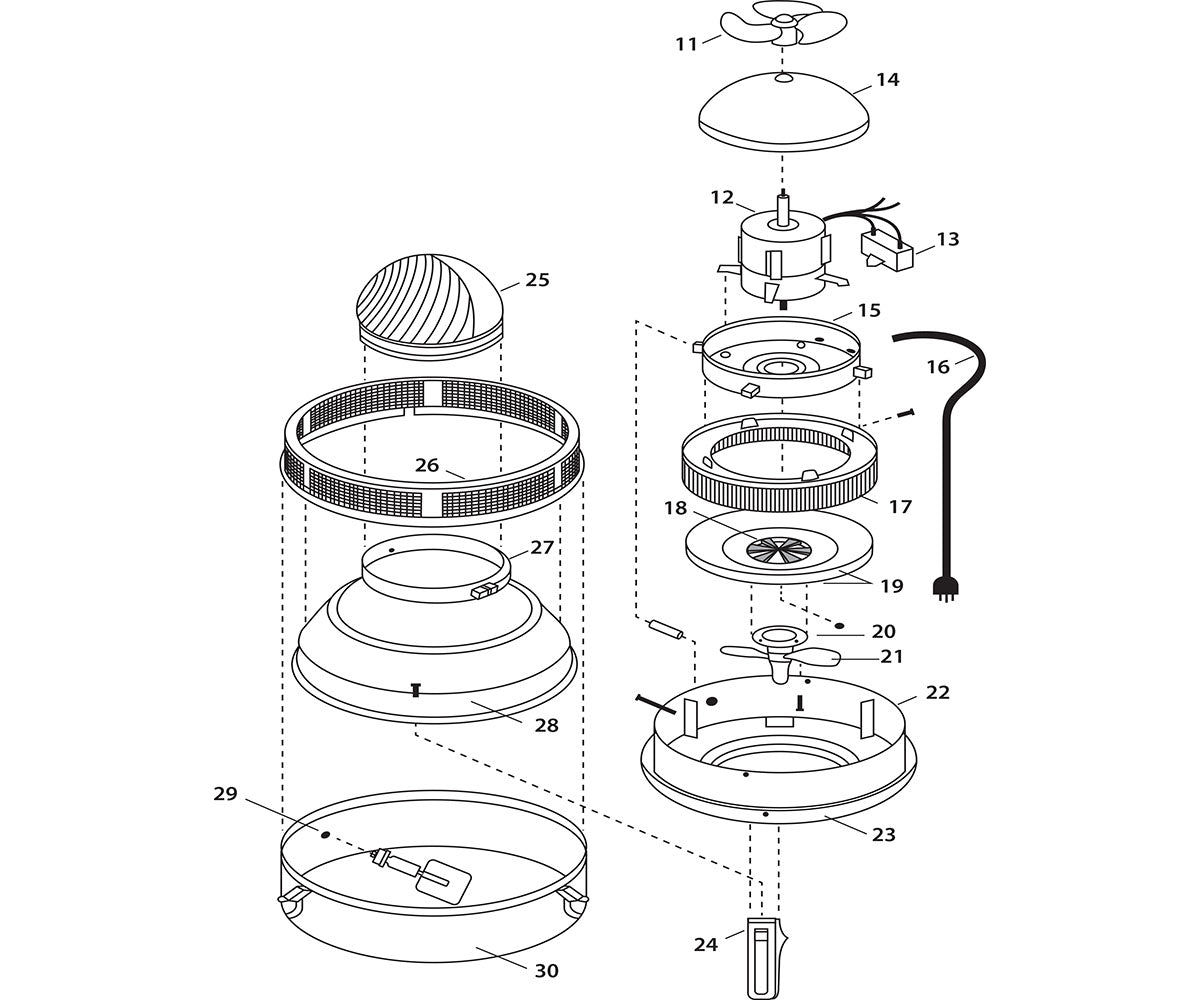 11
14
12
13
25
15
16
26
17
18
27
19
20
21
22
28
29
23
24
30